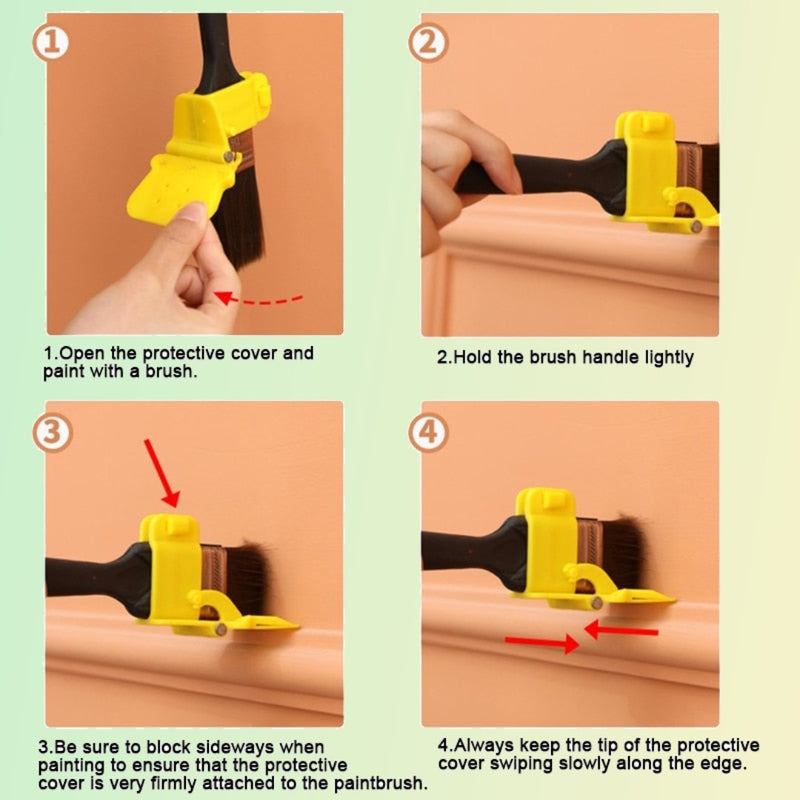 1

1.Open the protective cover and paint with a brush.

2

2.Hold the brush handle lightly

3

3.Be sure to block sideways when painting to ensure that the protective cover is very firmly attached to the paintbrush.

4

4.Always keep the tip of the protective cover swiping slowly along the edge.