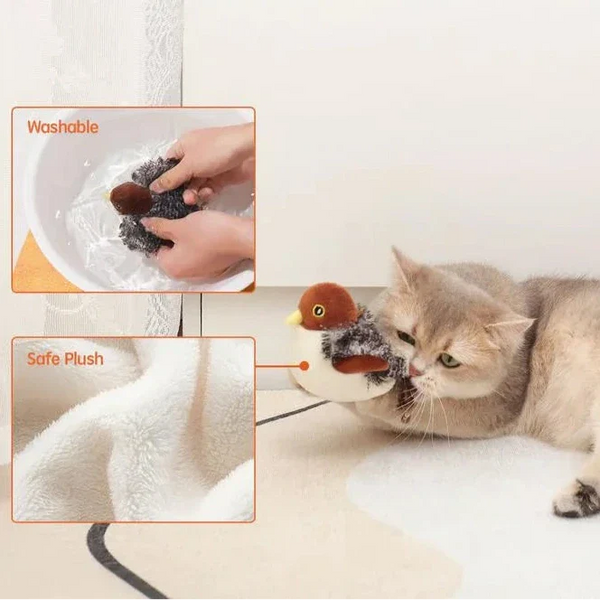 Washable

Safe Plush